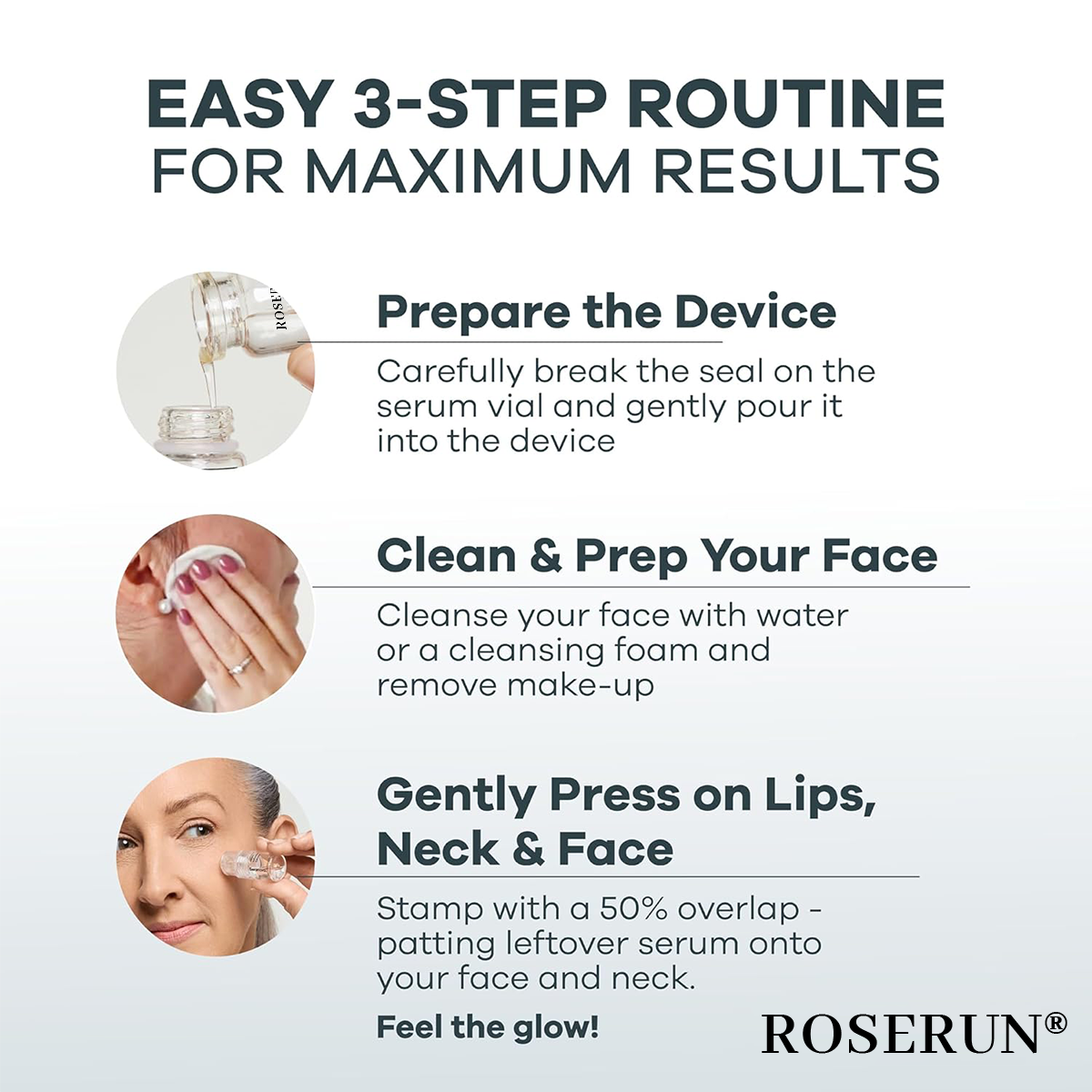 EASY 3-STEP ROUTINE
FOR MAXIMUM RESULTS

ROSE

Prepare the Device

Carefully break the seal on the serum vial and gently pour it into the device

Clean & Prep Your Face

Cleanse your face with water or a cleansing foam and remove make-up

Gently Press on Lips, Neck & Face

Stamp with a 50% overlap - patting leftover serum onto your face and neck.

Feel the glow!

ROSERUN®